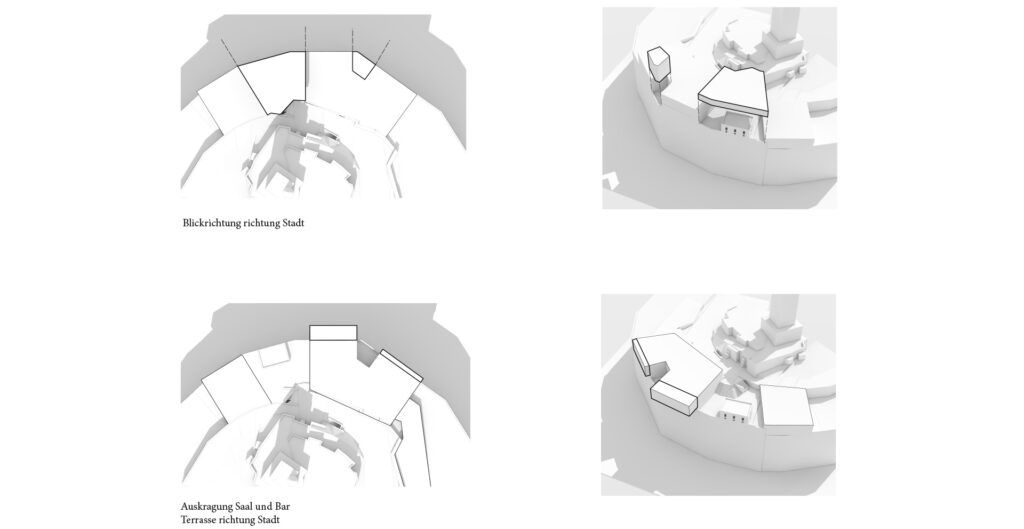 Blickrichtung richtung Stadt

Auskragung Saal und Bar
Terrasse richtung Stadt